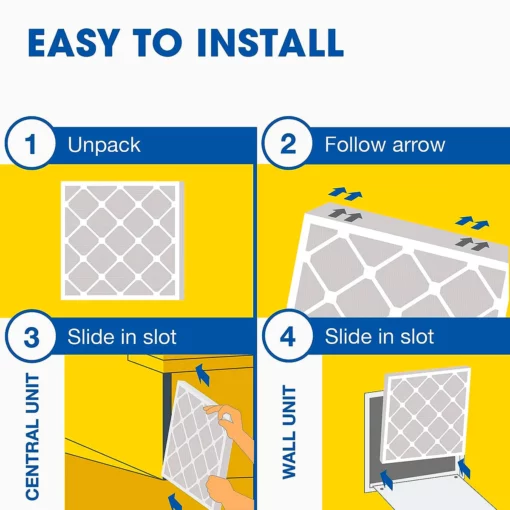 EASY TO INSTALL

1 Unpack

2 Follow arrow

3 Slide in slot

CENTRAL UNIT

4 Slide in slot

WALL UNIT