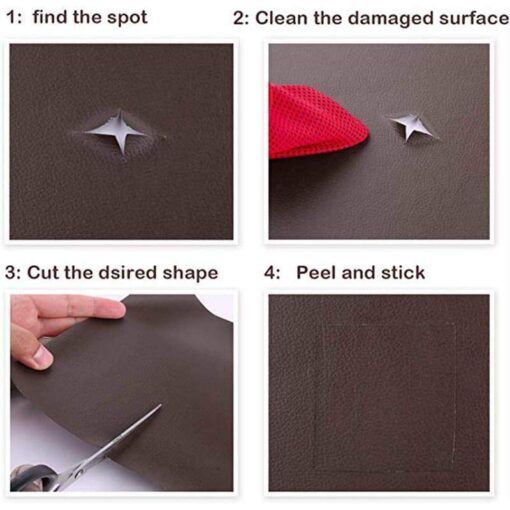 1: find the spot

2: Clean the damaged surface

3: Cut the dsired shape

4: Peel and stick